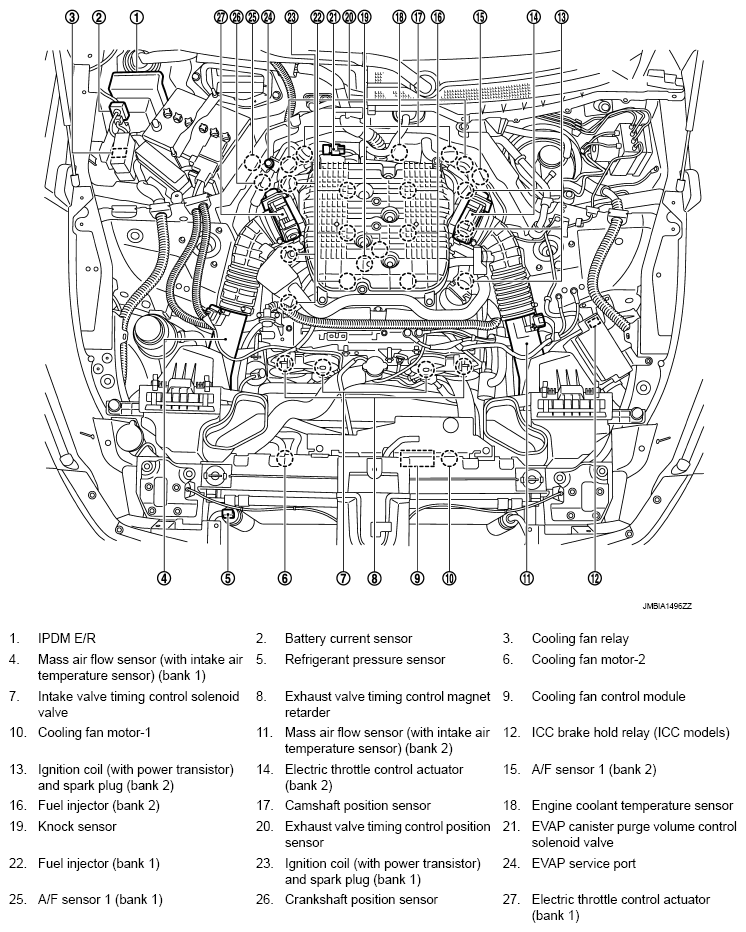 ③ ② ① ㉗ ㉖ ㉕ ㉔ ㉓ ㉒ ㉑ ⑳ ⑲ ⑱ ⑰ ⑯ ⑮ ⑭ ⑬

④ ⑤ ⑥ ⑦ ⑧ ⑨ ⑩ ⑪ ⑫

JMBIA1496ZZ

1. IPDM E/R
2. Battery current sensor
3. Cooling fan relay
4. Mass air flow sensor (with intake air temperature sensor) (bank 1)
5. Refrigerant pressure sensor
6. Cooling fan motor-2
7. Intake valve timing control solenoid valve
8. Exhaust valve timing control magnet retarder
9. Cooling fan control module
10. Cooling fan motor-1
11. Mass air flow sensor (with intake air temperature sensor) (bank 2)
12. ICC brake hold relay (ICC models)
13. Ignition coil (with power transistor) and spark plug (bank 2)
14. Electric throttle control actuator (bank 2)
15. A/F sensor 1 (bank 2)
16. Fuel injector (bank 2)
17. Camshaft position sensor
18. Engine coolant temperature sensor
19. Knock sensor
20. Exhaust valve timing control position sensor
21. EVAP canister purge volume control solenoid valve
22. Fuel injector (bank 1)
23. Ignition coil (with power transistor) and spark plug (bank 1)
24. EVAP service port
25. A/F sensor 1 (bank 1)
26. Crankshaft position sensor
27. Electric throttle control actuator (bank 1)