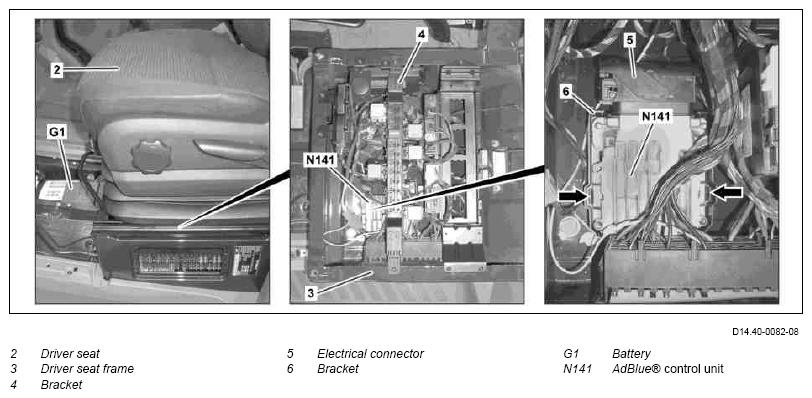 2
G1
4
N141
3
5
6
N141

D14.40-0082-08

2 Driver seat
3 Driver seat frame
4 Bracket

5 Electrical connector
6 Bracket

G1 Battery
N141 AdBlue® control unit