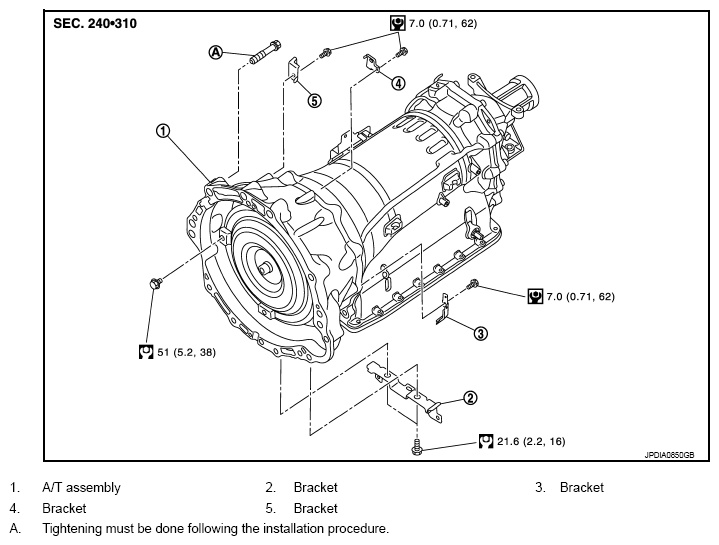 SEC. 240•310

7.0 (0.71, 62)

A

5

4

1

7.0 (0.71, 62)

3

51 (5.2, 38)

2

21.6 (2.2, 16)

JPDIA0650GB

1. A/T assembly
2. Bracket
3. Bracket
4. Bracket
5. Bracket
A. Tightening must be done following the installation procedure.