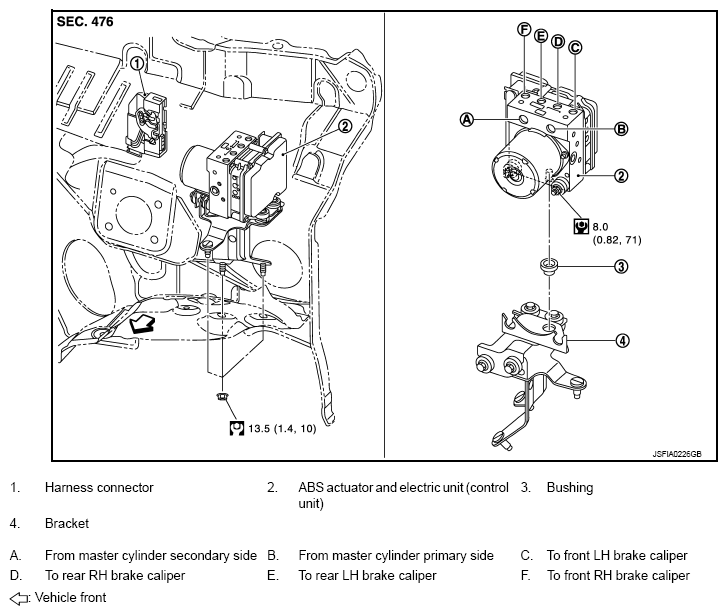 SEC. 476

1

2

13.5 (1.4, 10)

F E D C

A

B

2

8.0
(0.82, 71)

3

4

JSFIA0226GB

1. Harness connector
2. ABS actuator and electric unit (control unit)
3. Bushing
4. Bracket

A. From master cylinder secondary side
B. From master cylinder primary side
C. To front LH brake caliper
D. To rear RH brake caliper
E. To rear LH brake caliper
F. To front RH brake caliper

: Vehicle front