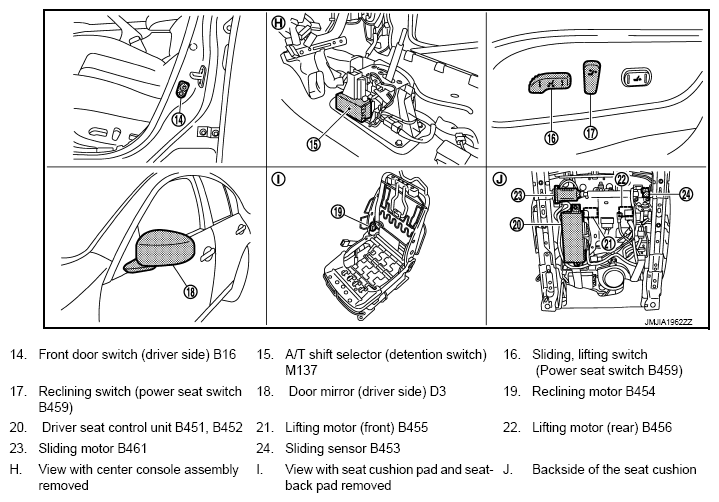 14

H

15

16

17

18

I

19

J

23

22

24

20

21

JMJIA1962ZZ

14. Front door switch (driver side) B16

15. A/T shift selector (detention switch) M137

16. Sliding, lifting switch (Power seat switch B459)

17. Reclining switch (power seat switch B459)

18. Door mirror (driver side) D3

19. Reclining motor B454

20. Driver seat control unit B451, B452

21. Lifting motor (front) B455

22. Lifting motor (rear) B456

23. Sliding motor B461

24. Sliding sensor B453

H. View with center console assembly removed

I. View with seat cushion pad and seatback pad removed

J. Backside of the seat cushion