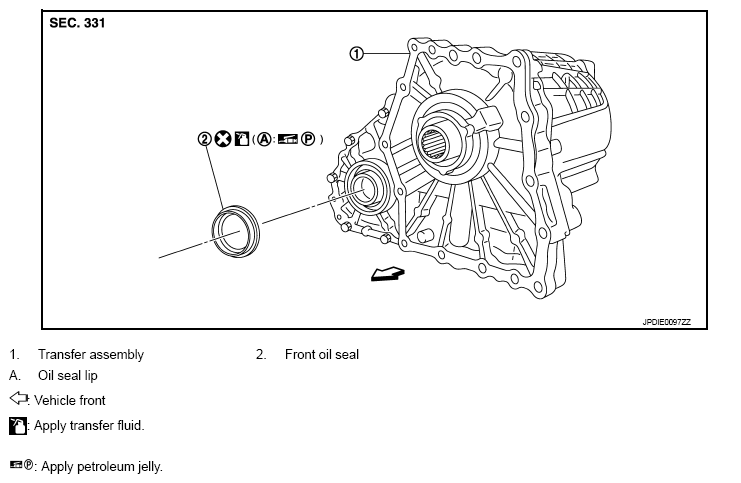 SEC. 331

①

② (Ⓐ: Ⓟ)

JPDIE0097ZZ

1. Transfer assembly
2. Front oil seal
A. Oil seal lip

: Vehicle front

: Apply transfer fluid.

Ⓟ: Apply petroleum jelly.