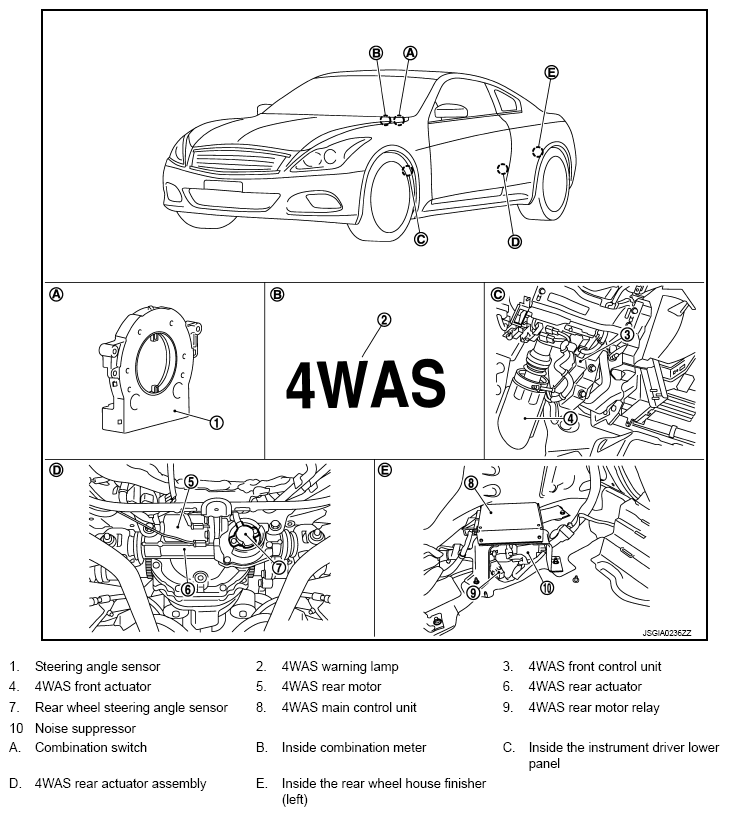 B A E C D

A

1

B

2

4WAS

C

3

4

D

5

7

6

E

8

9

10

JSGIA0236ZZ

1. Steering angle sensor
2. 4WAS warning lamp
3. 4WAS front control unit
4. 4WAS front actuator
5. 4WAS rear motor
6. 4WAS rear actuator
7. Rear wheel steering angle sensor
8. 4WAS main control unit
9. 4WAS rear motor relay
10 Noise suppressor
A. Combination switch
B. Inside combination meter
C. Inside the instrument driver lower panel
D. 4WAS rear actuator assembly
E. Inside the rear wheel house finisher (left)