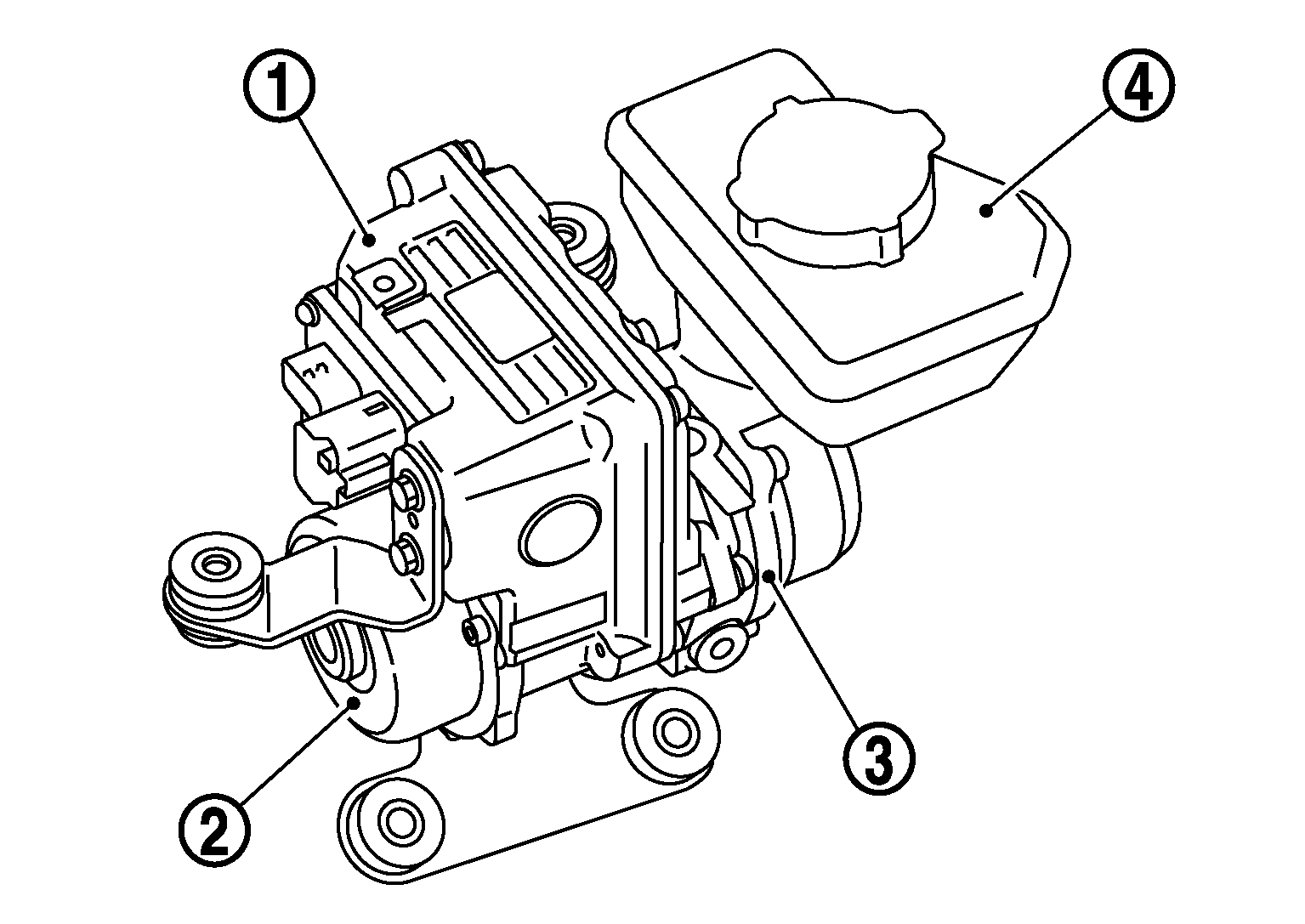 1
4
3
2