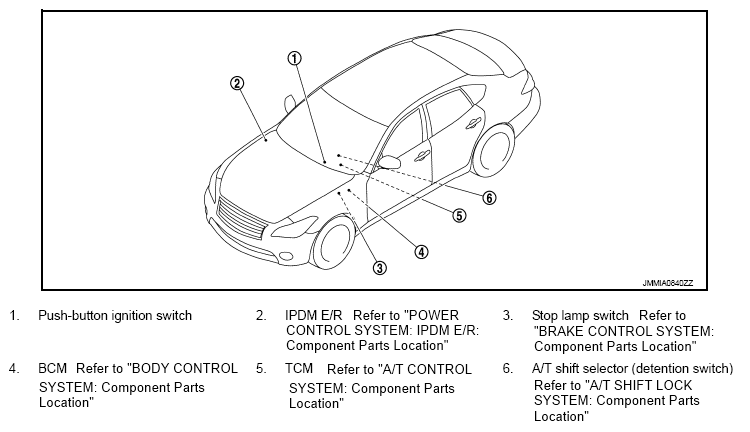 1

2

6

5

4

3

JMMIA0840ZZ

1. Push-button ignition switch

2. IPDM E/R Refer to "POWER CONTROL SYSTEM: IPDM E/R: Component Parts Location"

3. Stop lamp switch Refer to "BRAKE CONTROL SYSTEM: Component Parts Location"

4. BCM Refer to "BODY CONTROL SYSTEM: Component Parts Location"

5. TCM Refer to "A/T CONTROL SYSTEM: Component Parts Location"

6. A/T shift selector (detention switch) Refer to "A/T SHIFT LOCK SYSTEM: Component Parts Location"