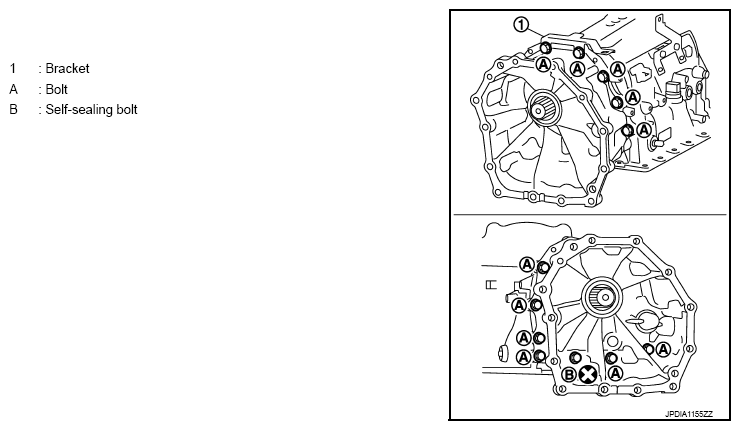 1 : Bracket
A : Bolt
B : Self-sealing bolt

①
A
A
A
A
A

A
A
A
A
A
B
A

JPDIA1155ZZ