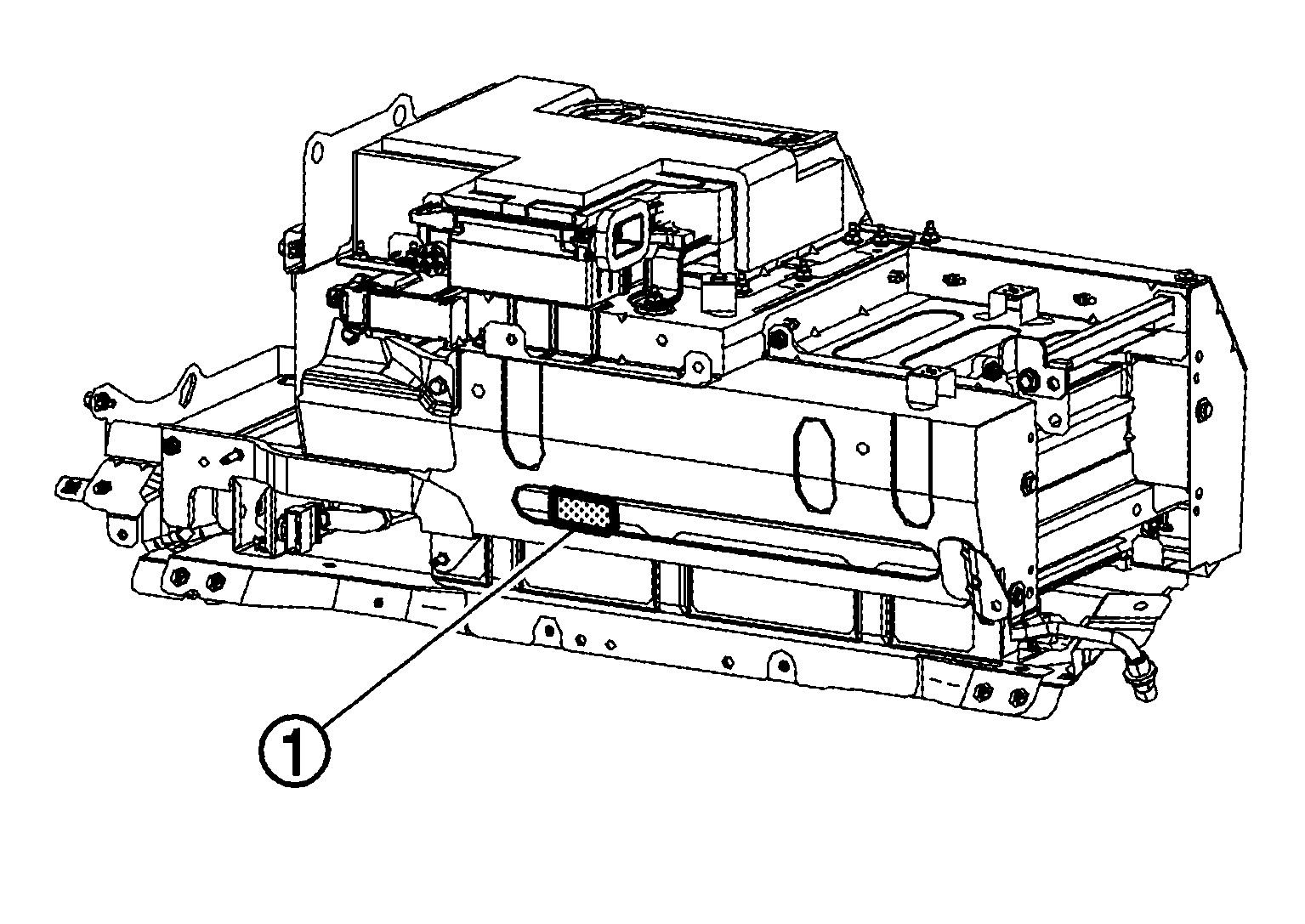 1