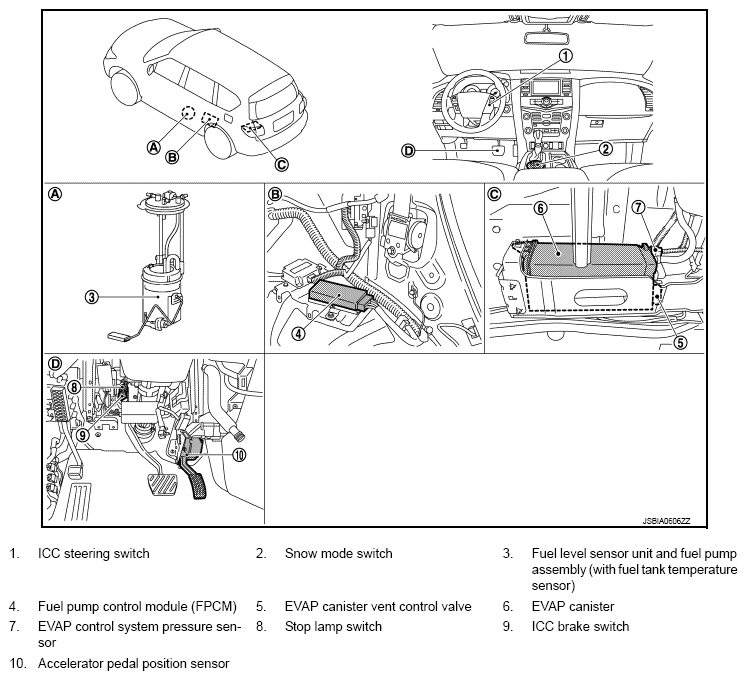 A
B
C
1
D
2
A
3
B
4
C
6
7
5
D
8
9
10
JSBIA0606ZZ

1. ICC steering switch
2. Snow mode switch
3. Fuel level sensor unit and fuel pump assembly (with fuel tank temperature sensor)
4. Fuel pump control module (FPCM)
5. EVAP canister vent control valve
6. EVAP canister
7. EVAP control system pressure sensor
8. Stop lamp switch
9. ICC brake switch
10. Accelerator pedal position sensor