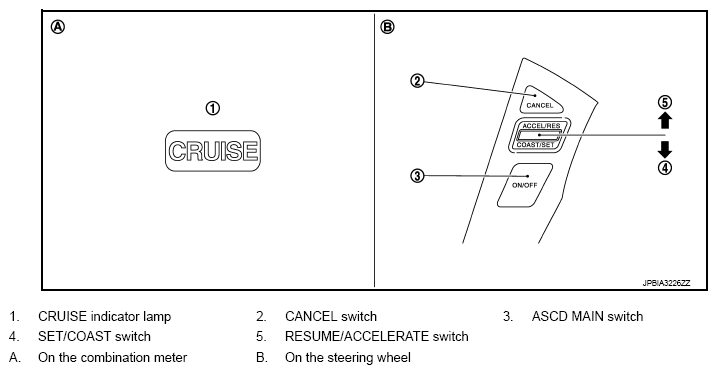 Ⓐ

①

CRUISE

Ⓑ

②

CANCEL

ACCEL/RES

COAST/SET

③

ON/OFF

⑤

④

JPBIA3226ZZ

1. CRUISE indicator lamp
2. CANCEL switch
3. ASCD MAIN switch
4. SET/COAST switch
5. RESUME/ACCELERATE switch
A. On the combination meter
B. On the steering wheel