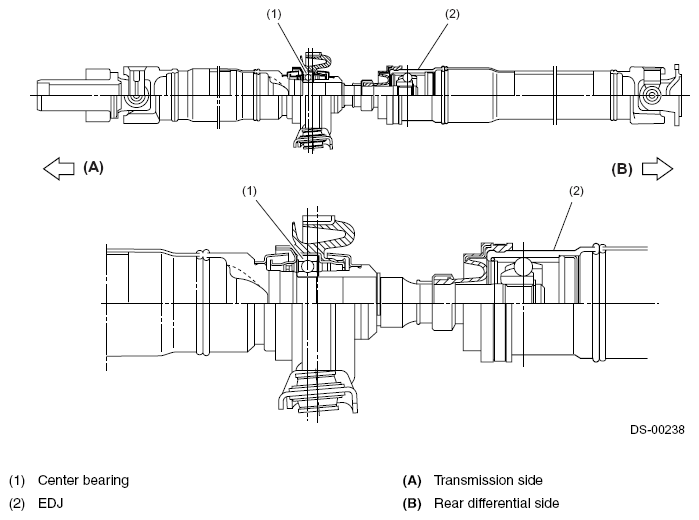 (1)
(2)
(A)
(B)
(1)
(2)
DS-00238

(1) Center bearing
(2) EDJ
(A) Transmission side
(B) Rear differential side