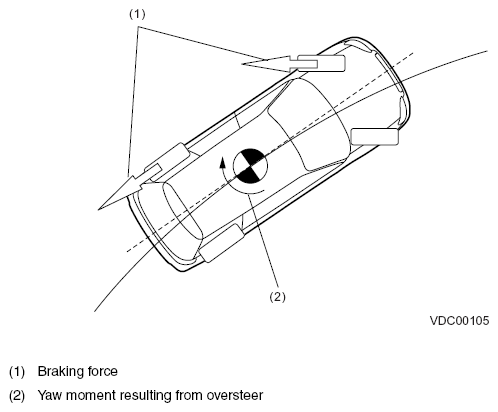 (1)

(2)

VDC00105

(1) Braking force

(2) Yaw moment resulting from oversteer