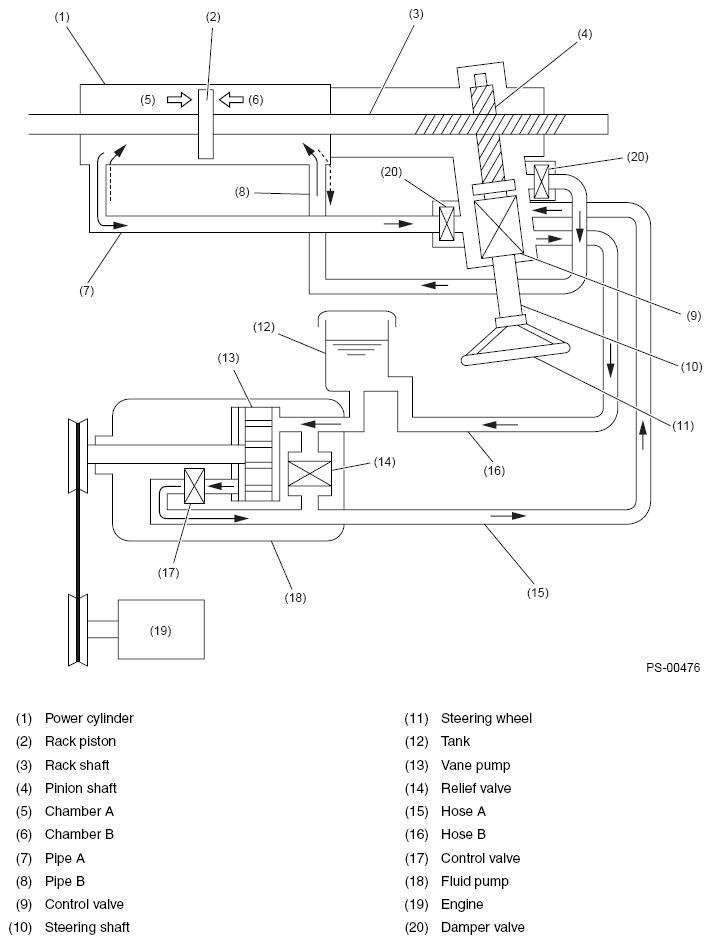 (1)
(2)
(3)
(4)
(5)
(6)
(20)
(8)
(20)
(7)
(9)
(12)
(10)
(13)
(11)
(14)
(16)
(17)
(18)
(15)
(19)

PS-00476

(1) Power cylinder
(2) Rack piston
(3) Rack shaft
(4) Pinion shaft
(5) Chamber A
(6) Chamber B
(7) Pipe A
(8) Pipe B
(9) Control valve
(10) Steering shaft

(11) Steering wheel
(12) Tank
(13) Vane pump
(14) Relief valve
(15) Hose A
(16) Hose B
(17) Control valve
(18) Fluid pump
(19) Engine
(20) Damper valve