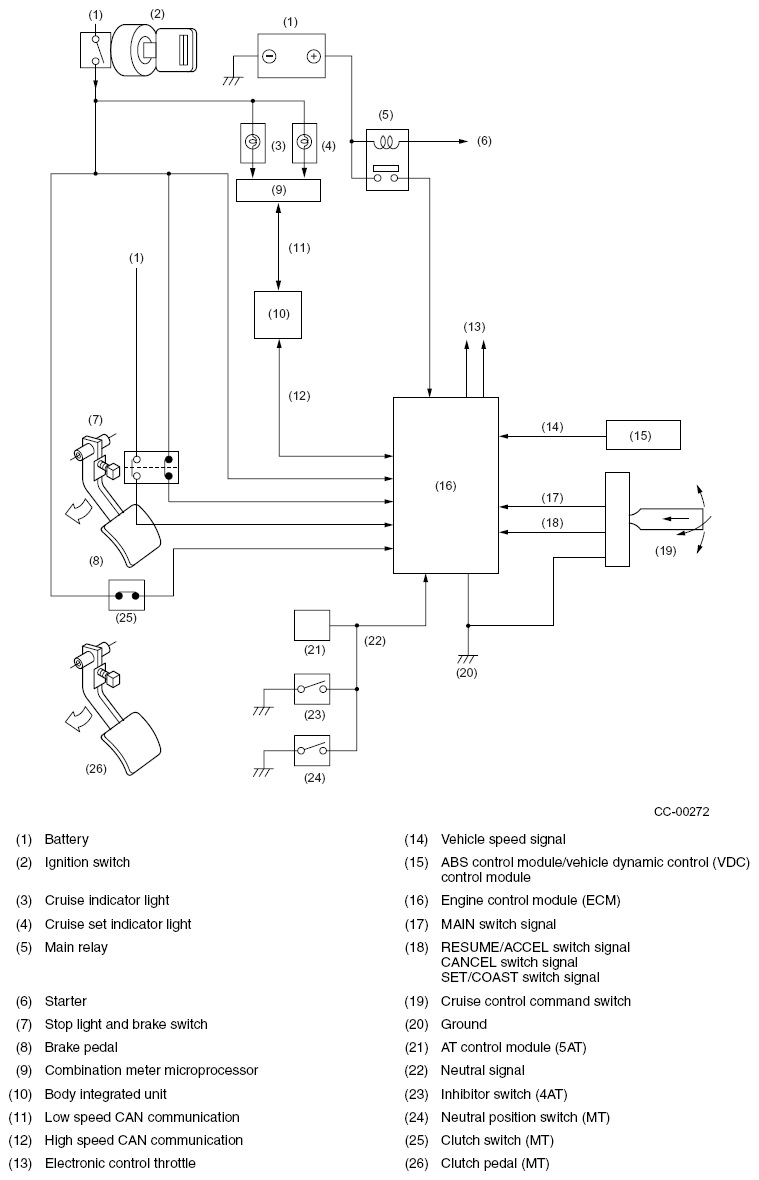 (1) (2)

(1)

(5)

(6)

(3) (4)

(9)

(11)

(1)

(10)

(13)

(12)

(7)

(14)

(15)

(16)

(17)

(18)

(19)

(8)

(25)

(21)

(22)

(20)

(23)

(24)

(26)

CC-00272

(1) Battery
(2) Ignition switch
(3) Cruise indicator light
(4) Cruise set indicator light
(5) Main relay
(6) Starter
(7) Stop light and brake switch
(8) Brake pedal
(9) Combination meter microprocessor
(10) Body integrated unit
(11) Low speed CAN communication
(12) High speed CAN communication
(13) Electronic control throttle
(14) Vehicle speed signal
(15) ABS control module/vehicle dynamic control (VDC) control module
(16) Engine control module (ECM)
(17) MAIN switch signal
(18) RESUME/ACCEL switch signal
CANCEL switch signal
SET/COAST switch signal
(19) Cruise control command switch
(20) Ground
(21) AT control module (5AT)
(22) Neutral signal
(23) Inhibitor switch (4AT)
(24) Neutral position switch (MT)
(25) Clutch switch (MT)
(26) Clutch pedal (MT)