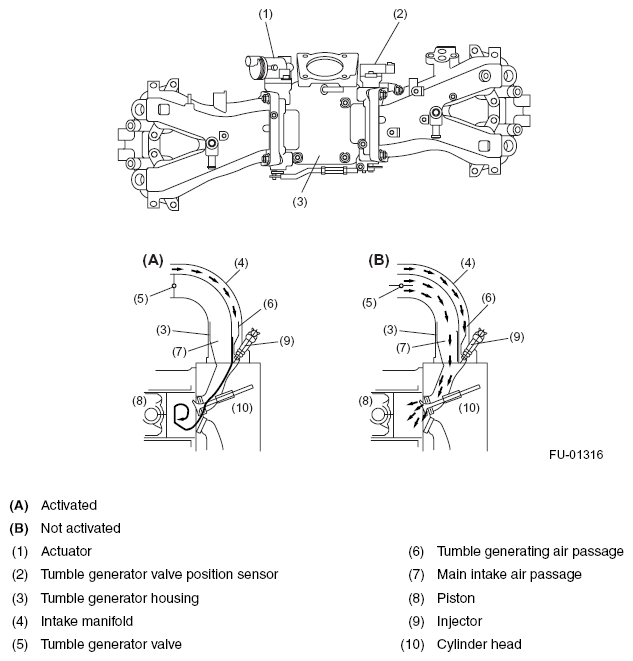 (1)
(2)
(3)

(A)
(4)
(5)
(6)
(3)
(7)
(9)
(8)
(10)

(B)
(4)
(5)
(6)
(3)
(7)
(9)
(8)
(10)

FU-01316

(A) Activated
(B) Not activated
(1) Actuator
(2) Tumble generator valve position sensor
(3) Tumble generator housing
(4) Intake manifold
(5) Tumble generator valve
(6) Tumble generating air passage
(7) Main intake air passage
(8) Piston
(9) Injector
(10) Cylinder head