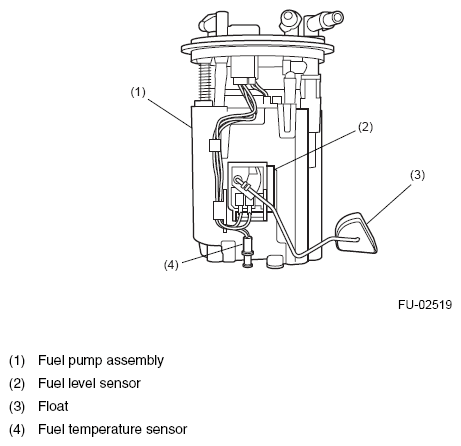 (1)
(2)
(3)
(4)

FU-02519

(1) Fuel pump assembly
(2) Fuel level sensor
(3) Float
(4) Fuel temperature sensor