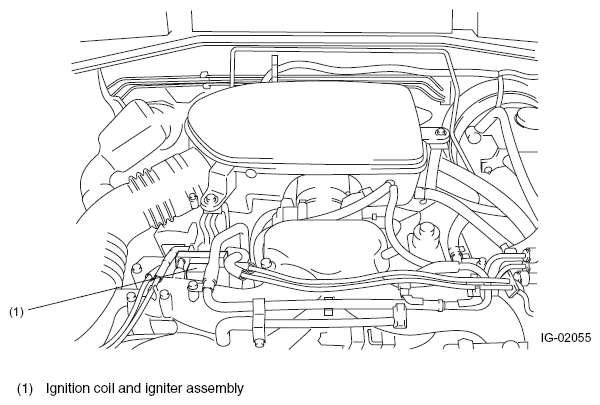 (1)

IG-02055

(1) Ignition coil and igniter assembly