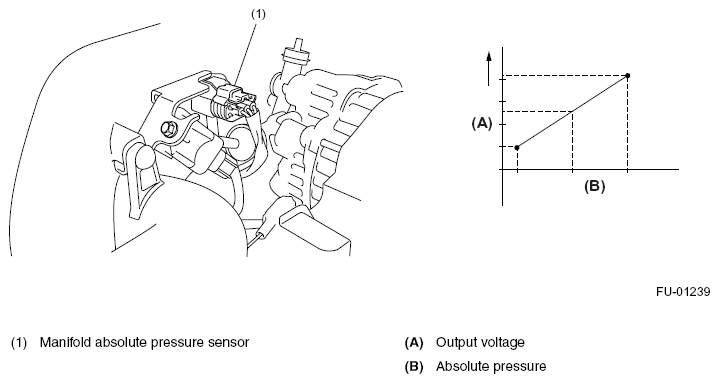 (1)

(A)

(B)

FU-01239

(1) Manifold absolute pressure sensor

(A) Output voltage

(B) Absolute pressure