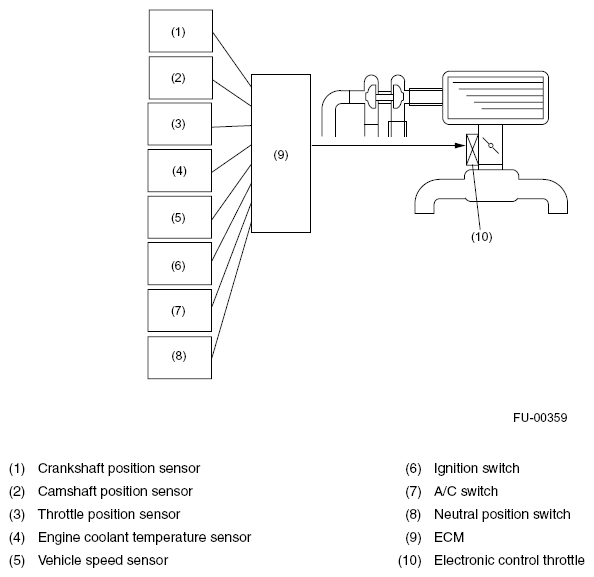 (1)
(2)
(3)
(4)
(5)
(6)
(7)
(8)
(9)
(10)

FU-00359

(1) Crankshaft position sensor
(2) Camshaft position sensor
(3) Throttle position sensor
(4) Engine coolant temperature sensor
(5) Vehicle speed sensor

(6) Ignition switch
(7) A/C switch
(8) Neutral position switch
(9) ECM
(10) Electronic control throttle