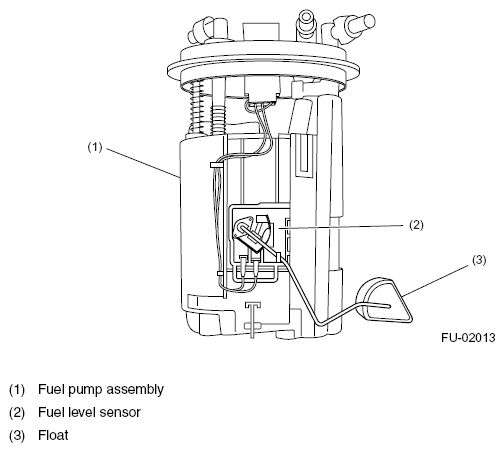 (1)

(2)

(3)

FU-02013

(1) Fuel pump assembly

(2) Fuel level sensor

(3) Float