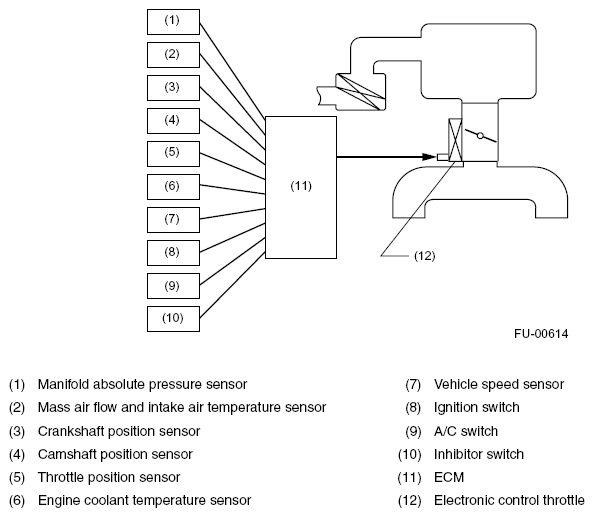 (1)
(2)
(3)
(4)
(5)
(6)
(7)
(8)
(9)
(10)
(11)
(12)

FU-00614

(1) Manifold absolute pressure sensor
(2) Mass air flow and intake air temperature sensor
(3) Crankshaft position sensor
(4) Camshaft position sensor
(5) Throttle position sensor
(6) Engine coolant temperature sensor

(7) Vehicle speed sensor
(8) Ignition switch
(9) A/C switch
(10) Inhibitor switch
(11) ECM
(12) Electronic control throttle