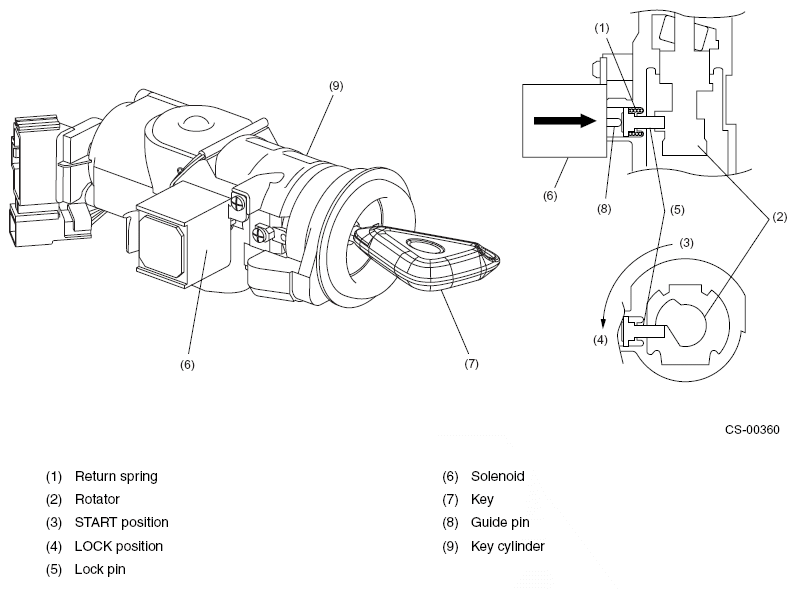 (9)

(6)

(7)

(1)

(6)

(8)

(5)

(2)

(3)

(4)

CS-00360

(1) Return spring
(2) Rotator
(3) START position
(4) LOCK position
(5) Lock pin

(6) Solenoid
(7) Key
(8) Guide pin
(9) Key cylinder