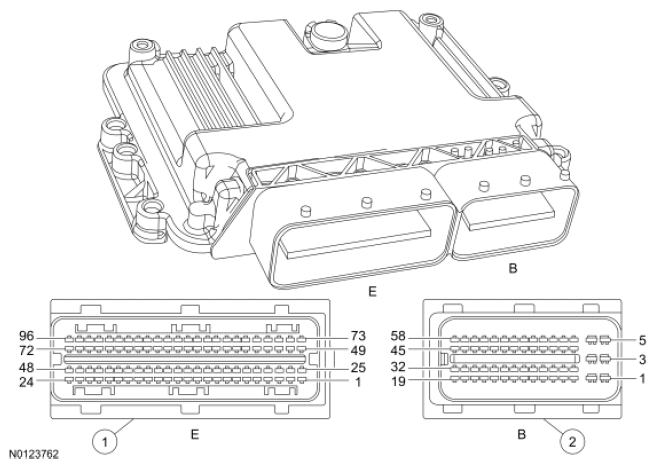 B
E
96
72
48
24
73
49
25
1
58
45
32
19
5
3
1
1
E
B
2
N0123762