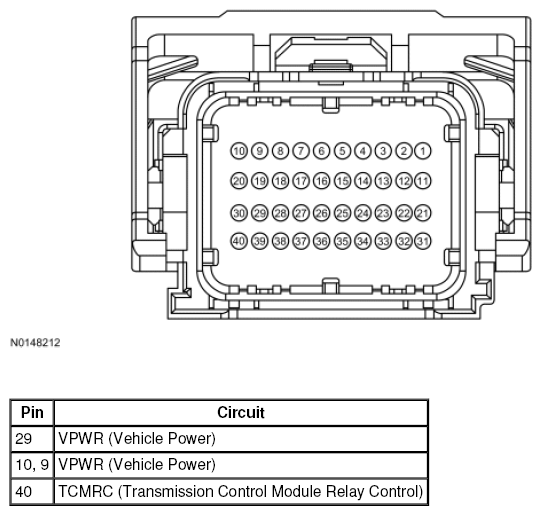 10 9 8 7 6 5 4 3 2 1
20 19 18 17 16 15 14 13 12 11
30 29 28 27 26 25 24 23 22 21
40 39 38 37 36 35 34 33 32 31

N0148212

| Pin | Circuit |
|---|---|
| 29 | VPWR (Vehicle Power) |
| 10, 9 | VPWR (Vehicle Power) |
| 40 | TCMRC (Transmission Control Module Relay Control) |