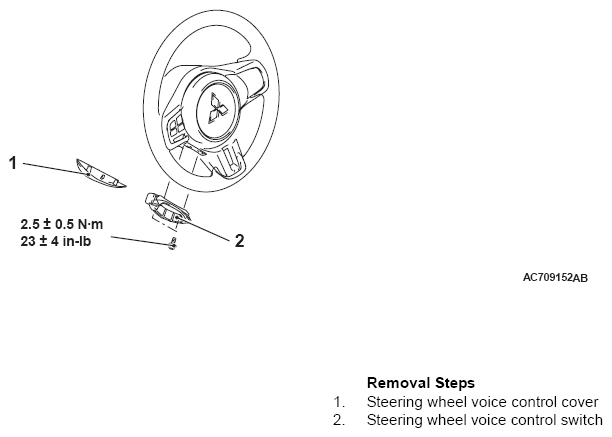 1

2.5 ± 0.5 N·m
23 ± 4 in-lb

2

AC709152AB

Removal Steps
1. Steering wheel voice control cover
2. Steering wheel voice control switch