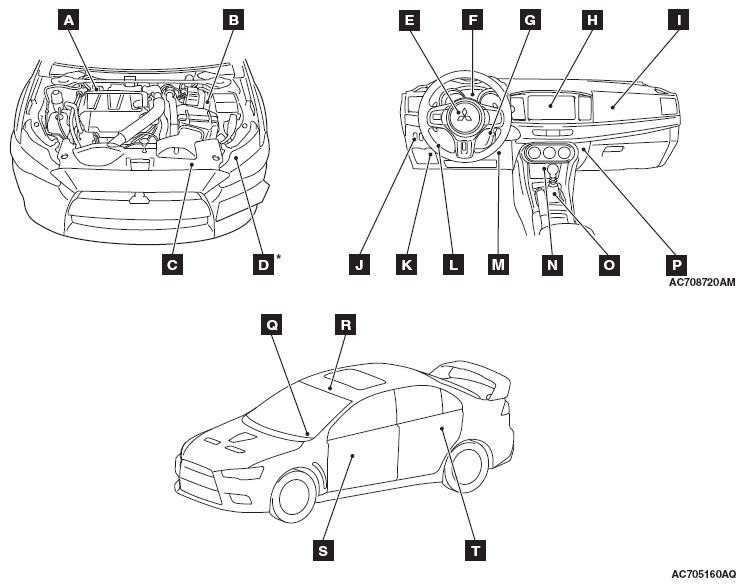 A
B
C
D*
E
F
G
H
I
J
K
L
M
N
O
P
AC708720AM
Q
R
S
T
AC705160AQ