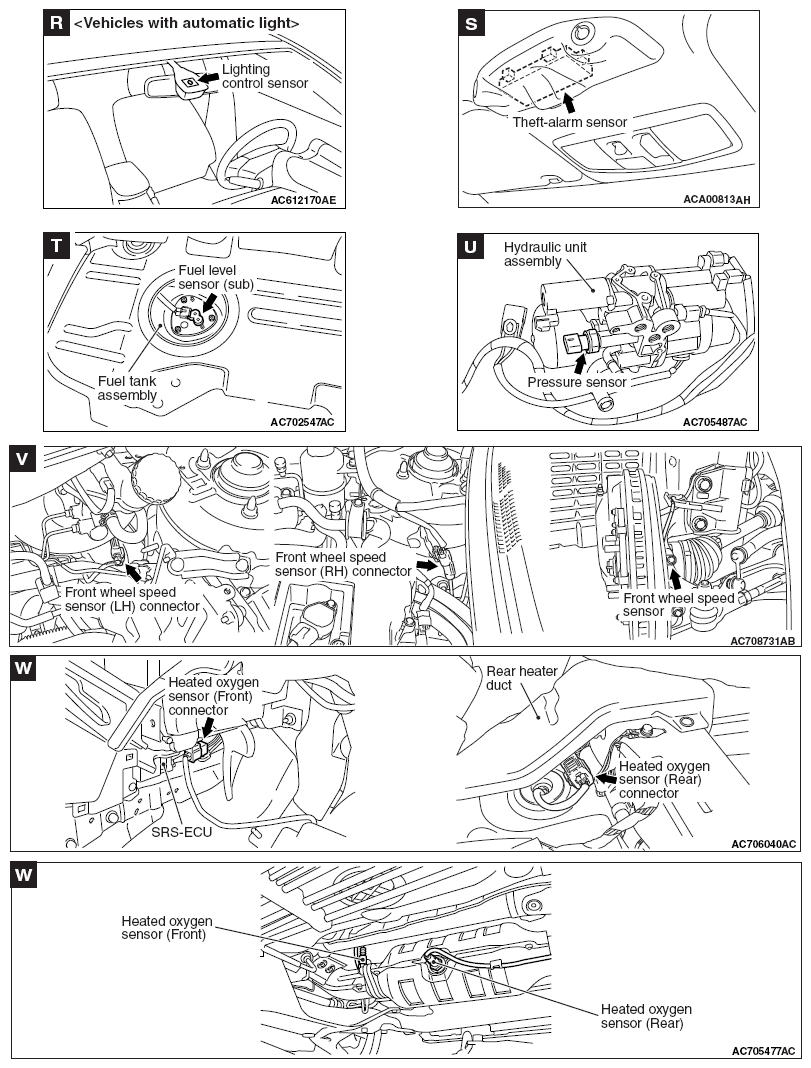 R <Vehicles with automatic light>

Lighting control sensor

AC612170AE

S

Theft-alarm sensor

ACA00813AH

T

Fuel level sensor (sub)

Fuel tank assembly

AC702547AC

U

Hydraulic unit assembly

Pressure sensor

AC705487AC

V

Front wheel speed sensor (LH) connector

Front wheel speed sensor (RH) connector

Front wheel speed sensor

AC708731AB

W

Heated oxygen sensor (Front) connector

SRS-ECU

Rear heater duct

Heated oxygen sensor (Rear) connector

AC706040AC

W

Heated oxygen sensor (Front)

Heated oxygen sensor (Rear)

AC705477AC