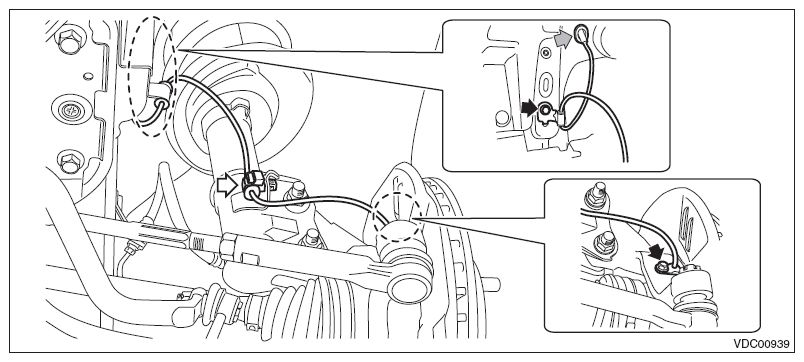 VDC00939