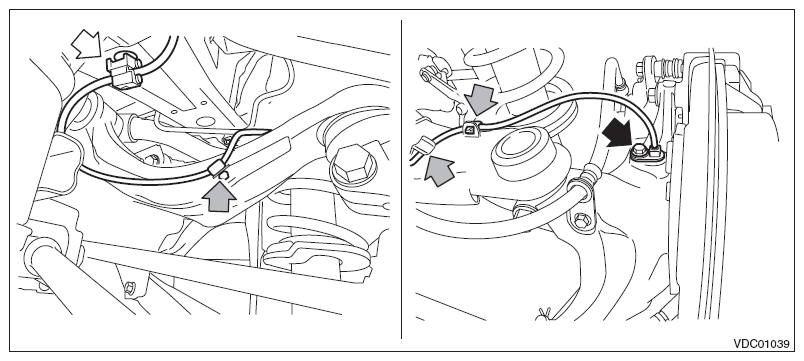 VDC01039