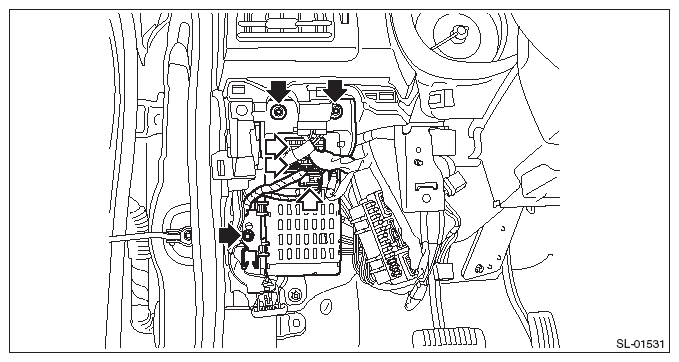 SL-01531