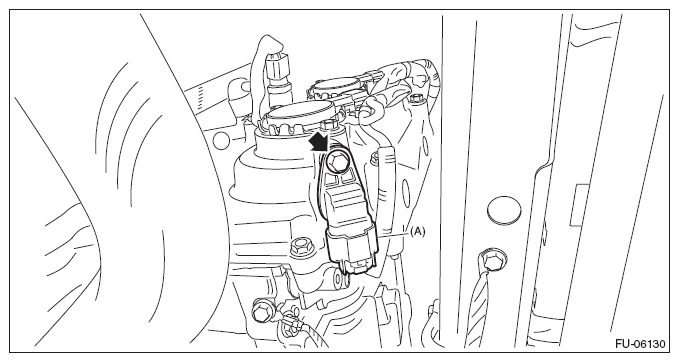 (A)

FU-06130