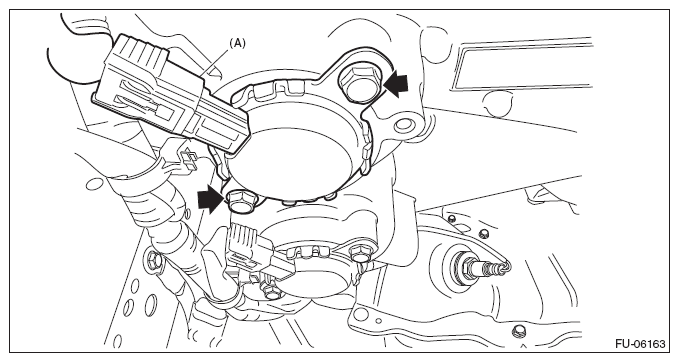 (A)

FU-06163