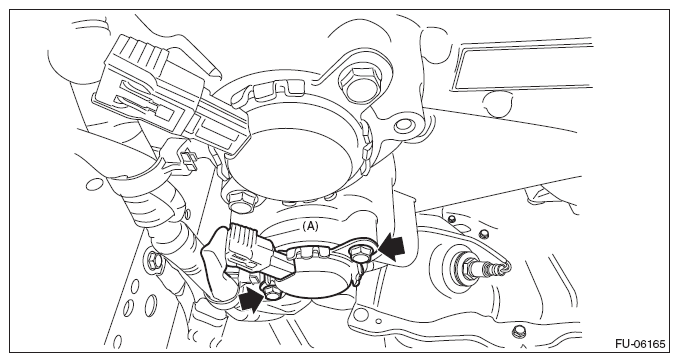 (A)

FU-06165