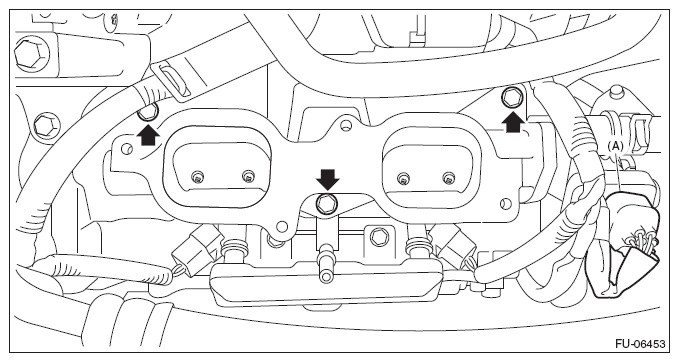 (A)

FU-06453