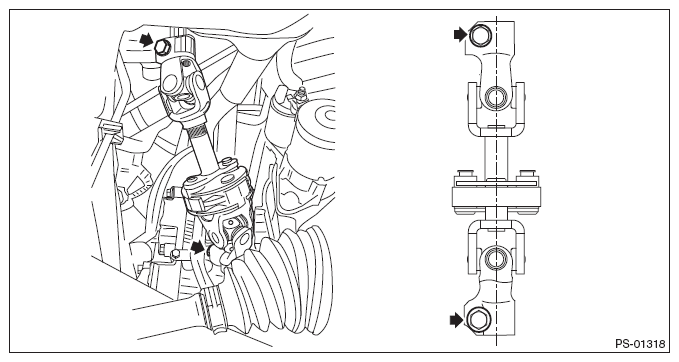 PS-01318