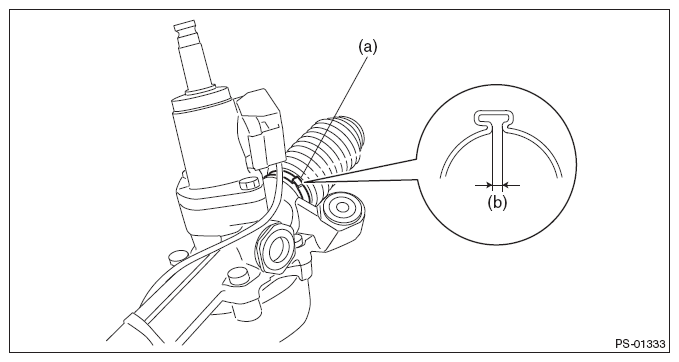 (a)

(b)

PS-01333