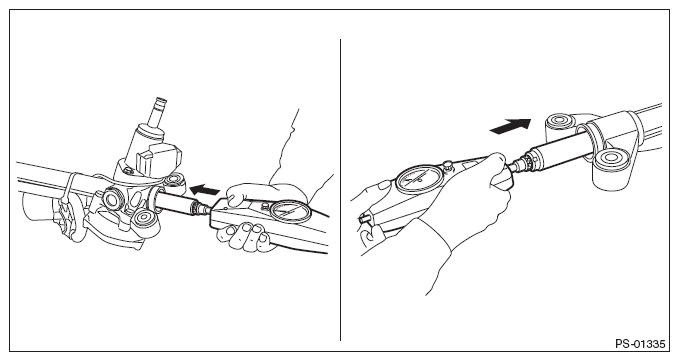 PS-01335