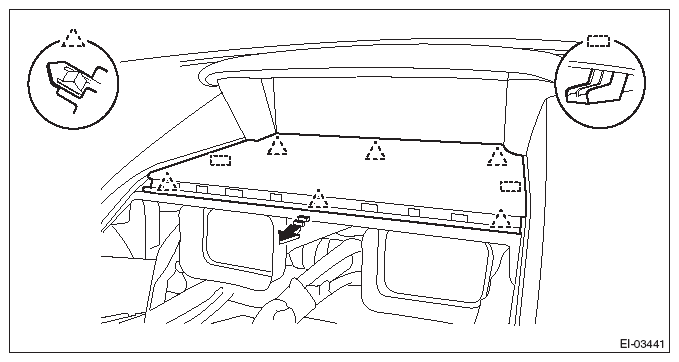 EI-03441