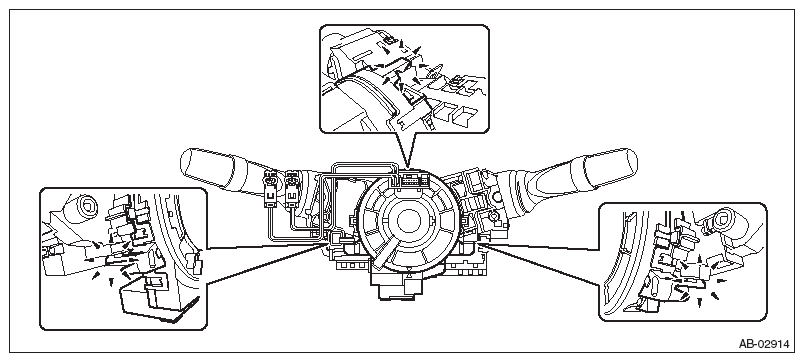 AB-02914