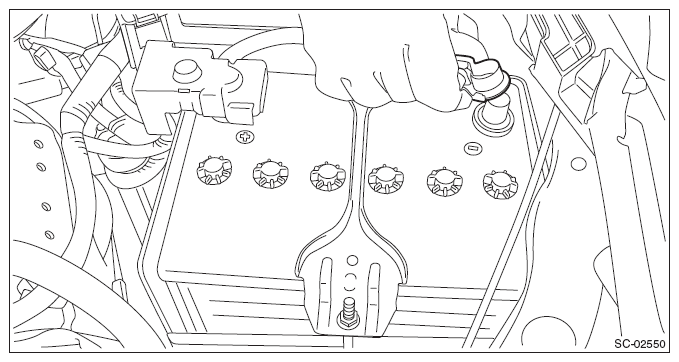 SC-02550