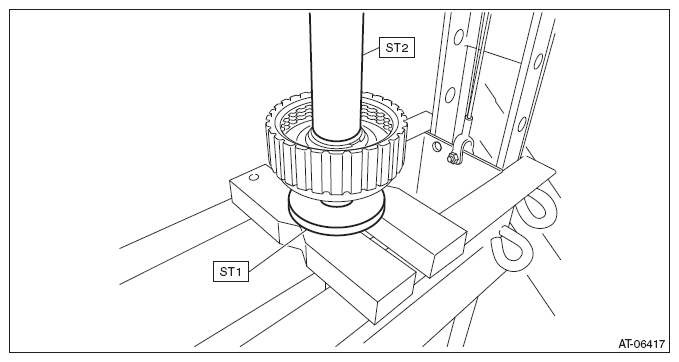 ST2

ST1

AT-06417