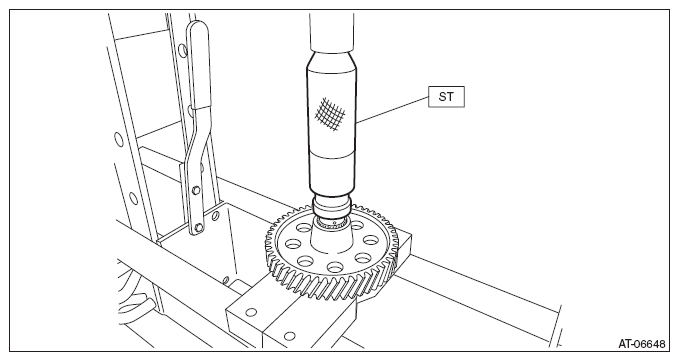 ST

AT-06648