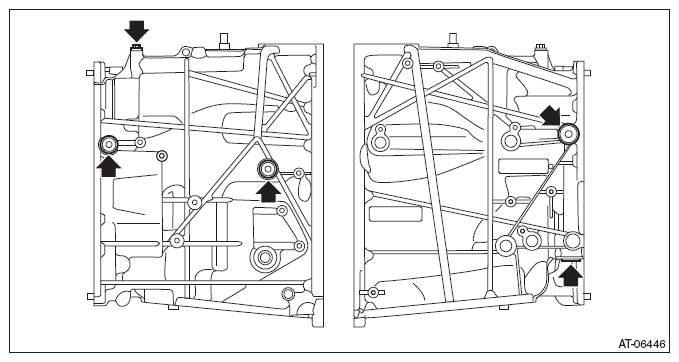 AT-06446