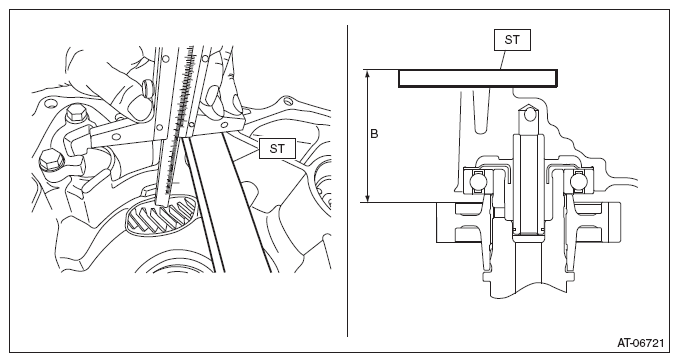 ST

ST

B

AT-06721