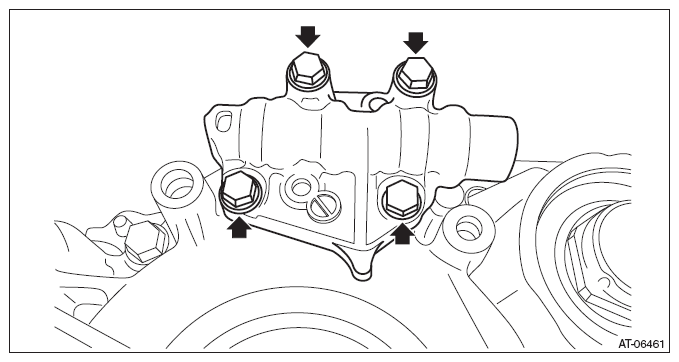 AT-06461