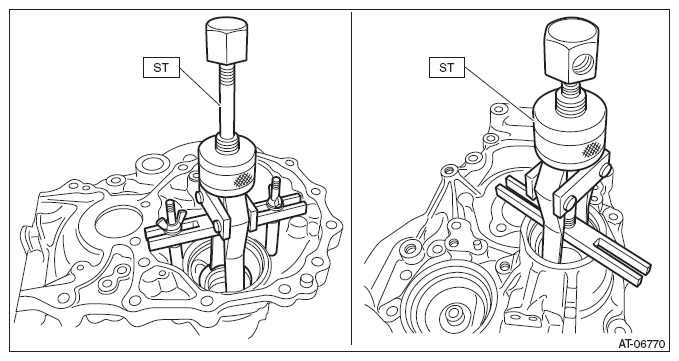 ST

ST

AT-06770