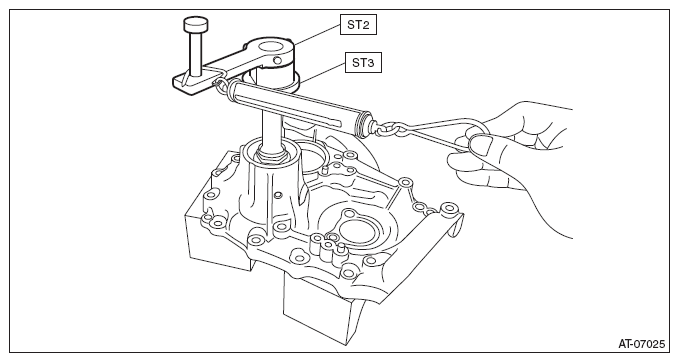 ST2

ST3

AT-07025